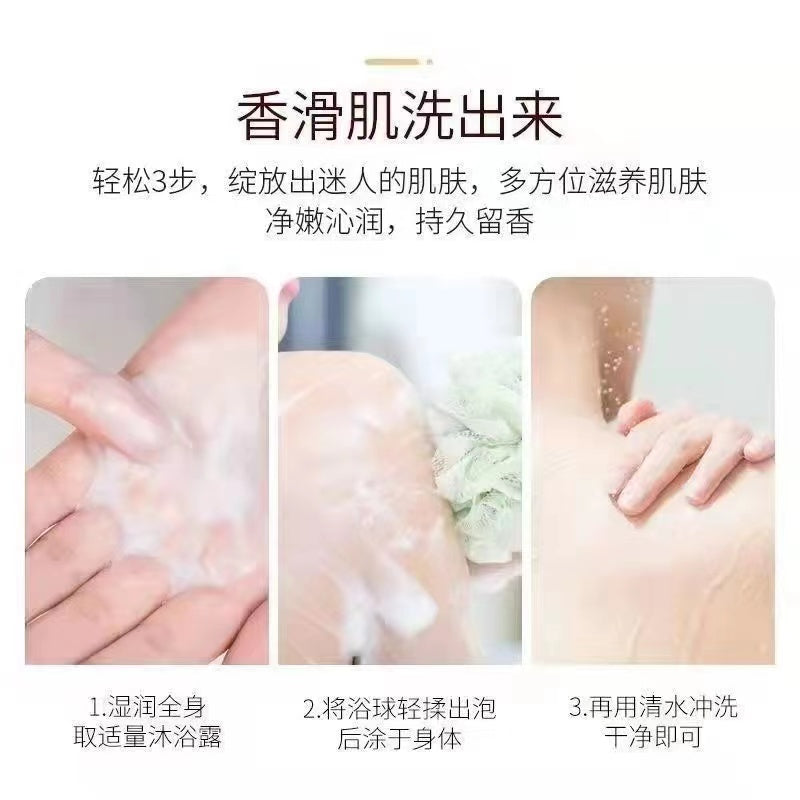 香滑肌洗出来

轻松3步，绽放出迷人的肌肤，多方位滋养肌肤
净嫩沁润，持久留香

1.湿润全身
取适量沐浴露

2.将浴球轻揉出泡
后涂于身体

3.再用清水冲洗
干净即可